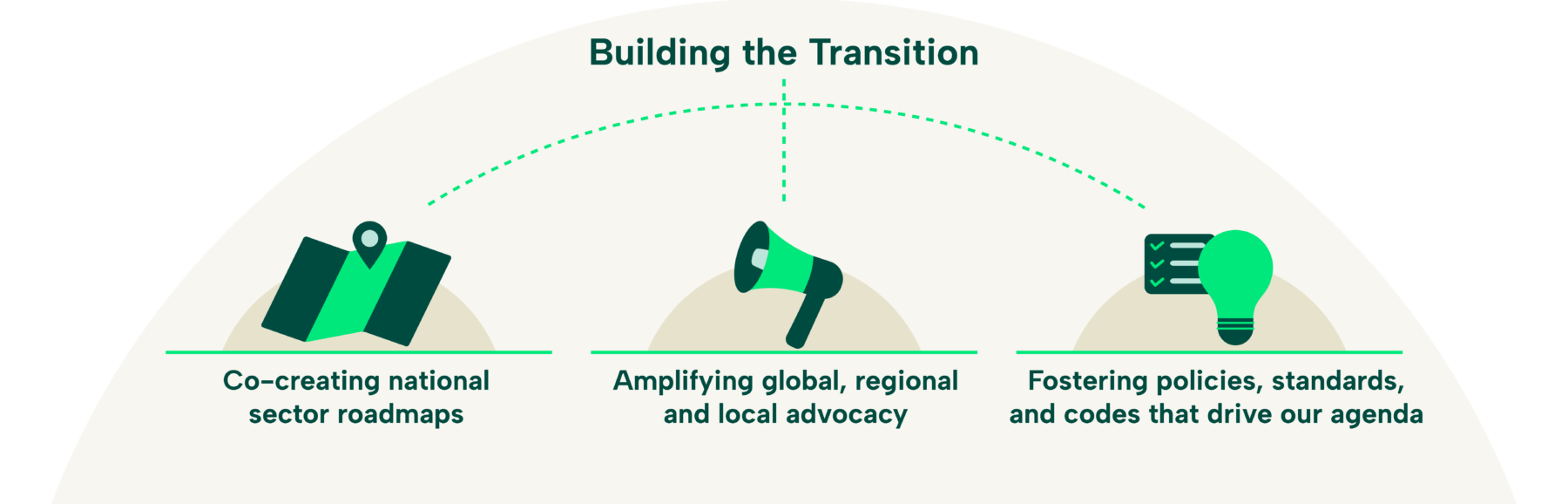 Building the Transition

Co-creating national sector roadmaps

Amplifying global, regional and local advocacy

Fostering policies, standards, and codes that drive our agenda